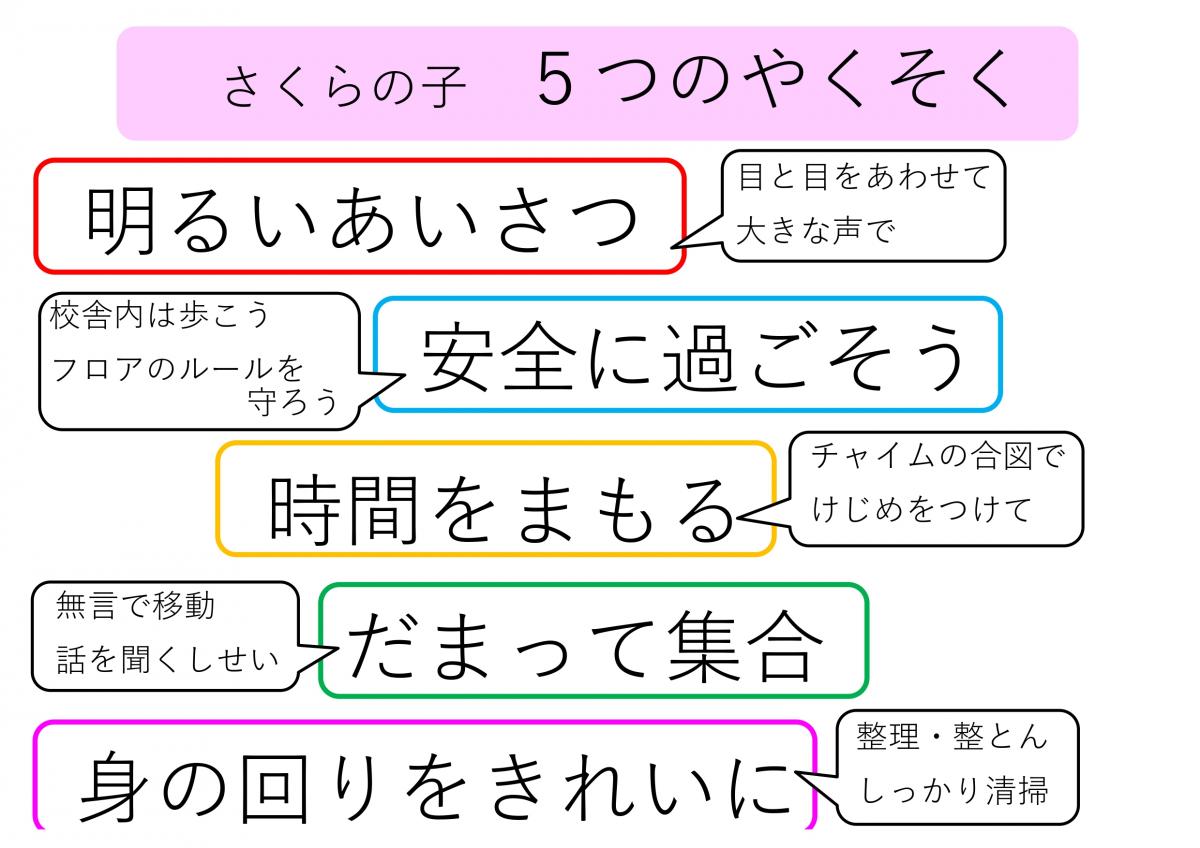 さくらの子 5つのやくそく

明るいあいさつ

目と目をあわせて
大きな声で

校舎内は歩こう
フロアのルールを
守ろう

安全に過ごそう

時間をまもる

チャイムの合図で
けじめをつけて

無言で移動
話を聞くしせい

だまって集合

身の回りをきれいに

整理・整とん
しっかり清掃